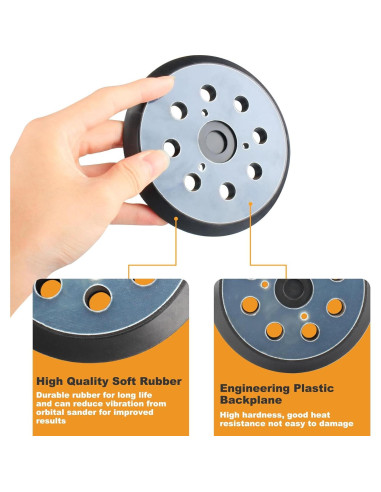 High Quality Soft Rubber

Durable rubber for long life and can reduce vibration from orbital sander for improved results

Engineering Plastic Backplane

High hardness, good heat resistance not easy to damage