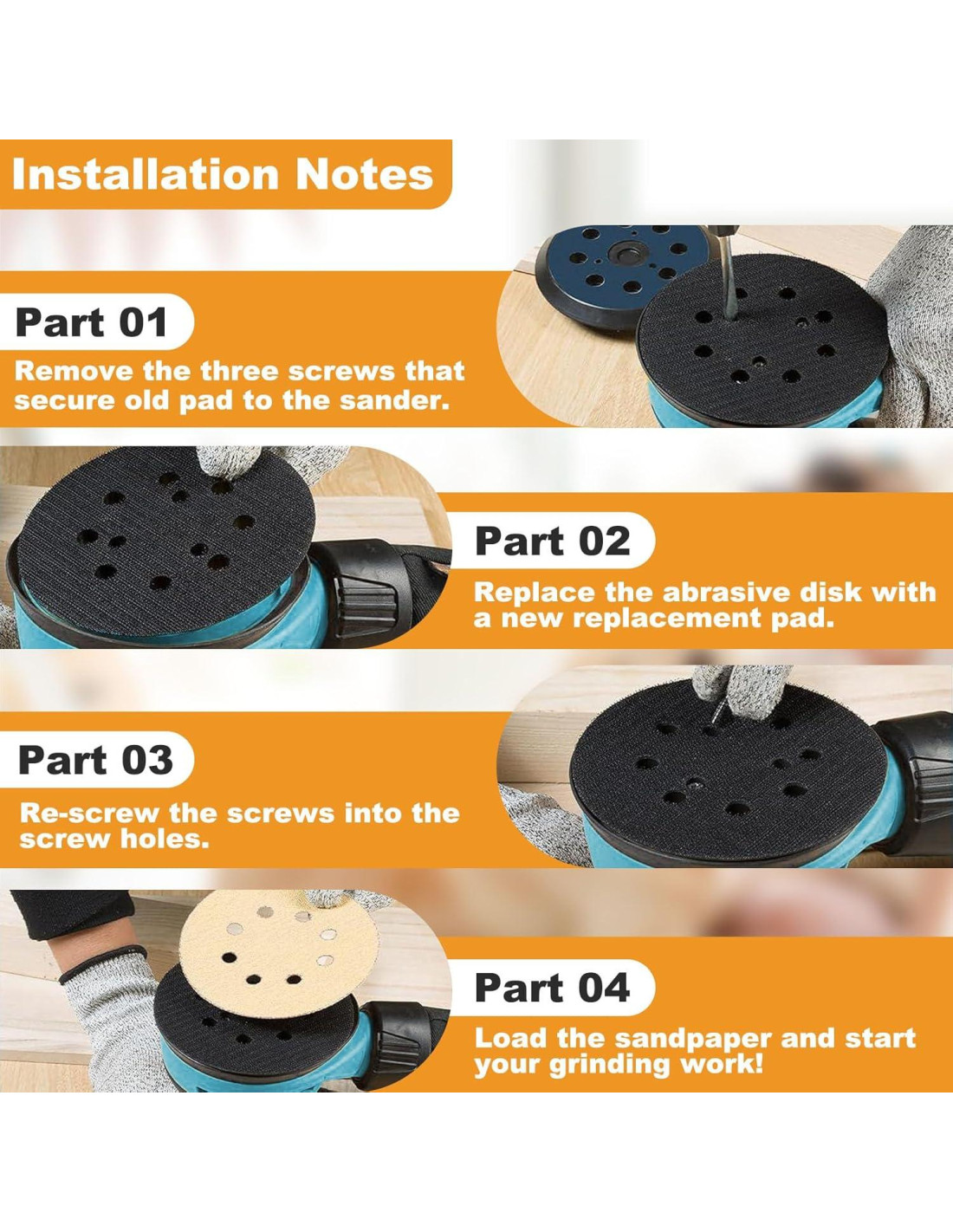 Installation Notes

Part 01

Remove the three screws that secure old pad to the sander.

Part 02

Replace the abrasive disk with a new replacement pad.

Part 03

Re-screw the screws into the screw holes.

Part 04

Load the sandpaper and start your grinding work!