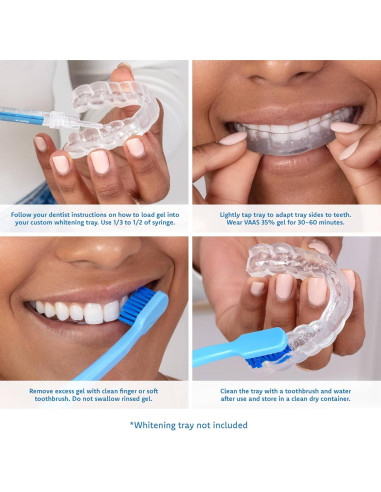 Follow your dentist instructions on how to load gel into your custom whitening tray. Use 1/3 to 1/2 of syringe.

Lightly tap tray to adapt tray sides to teeth. Wear VAAS 35% gel for 30-60 minutes.

Remove excess gel with clean finger or soft toothbrush. Do not swallow rinsed gel.

Clean the tray with a toothbrush and water after use and store in a clean dry container.

*Whitening tray not included