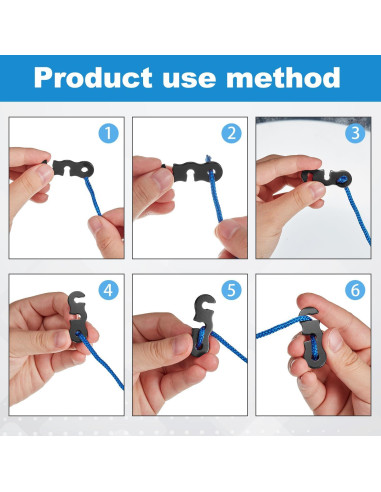 Product use method

1

2

3

4

5

6