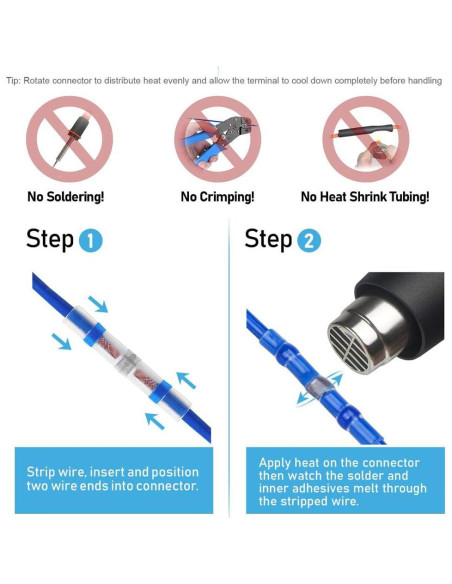 Tip: Rotate connector to distribute heat evenly and allow the terminal to cool down completely before handling

No Soldering!

No Crimping!

No Heat Shrink Tubing!

Step 1

Strip wire, insert and position two wire ends into connector.

Step 2

Apply heat on the connector then watch the solder and inner adhesives melt through the stripped wire.