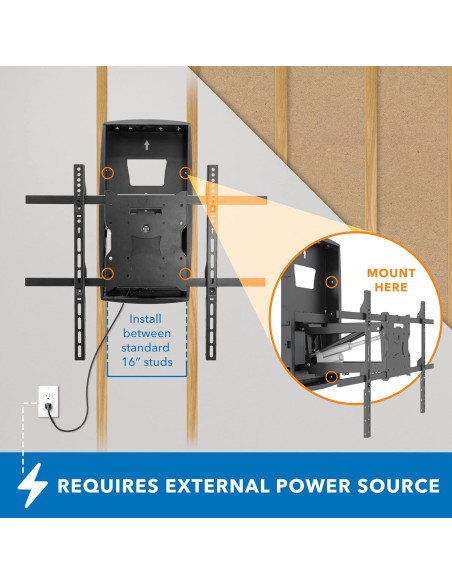 Install between standard 16" studs

MOUNT HERE

REQUIRES EXTERNAL POWER SOURCE