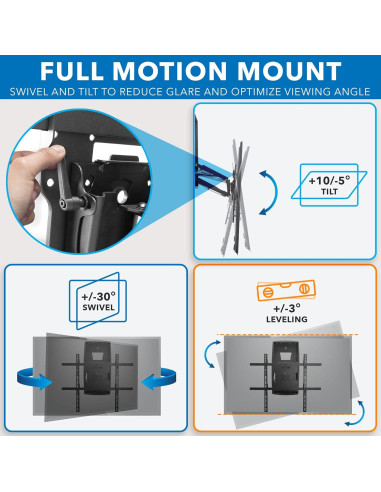 FULL MOTION MOUNT
SWIVEL AND TILT TO REDUCE GLARE AND OPTIMIZE VIEWING ANGLE

+10/-5°
TILT

+/-30°
SWIVEL

+/-3°
LEVELING