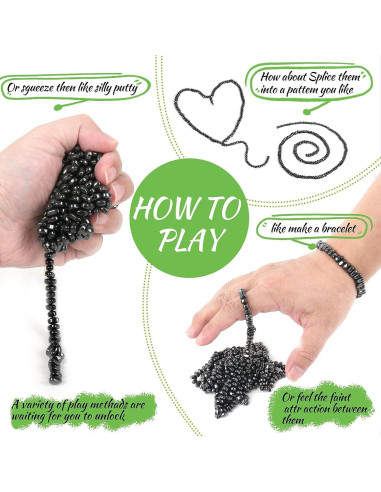 Or squeeze then like silly putty

How about Splice them into a pattem you like

HOW TO PLAY

like make a bracelet

A variety of play methods are waiting for you to unlock

Or feel the faint attr action between them