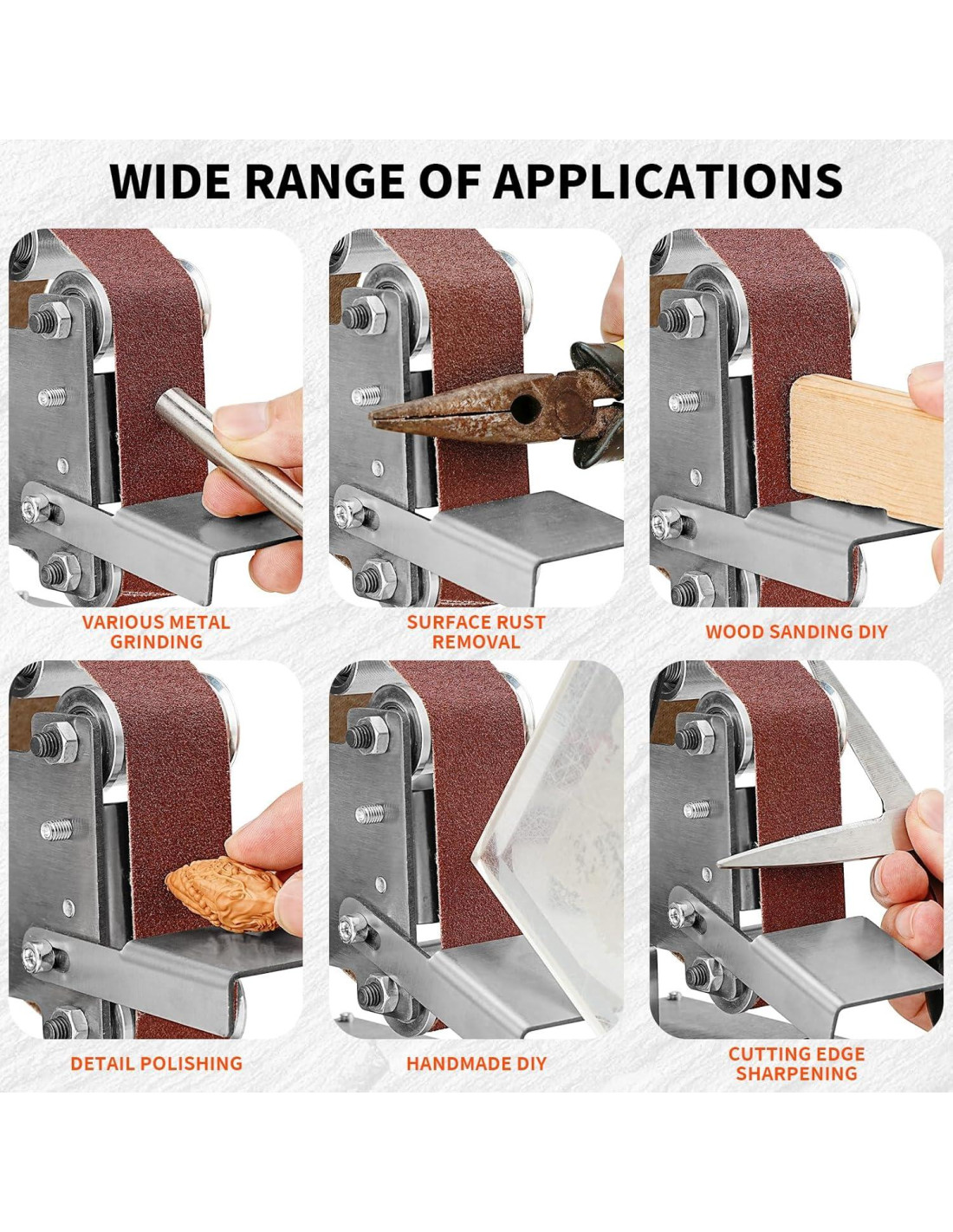 WIDE RANGE OF APPLICATIONS

VARIOUS METAL GRINDING

SURFACE RUST REMOVAL

WOOD SANDING DIY

DETAIL POLISHING

HANDMADE DIY

CUTTING EDGE SHARPENING