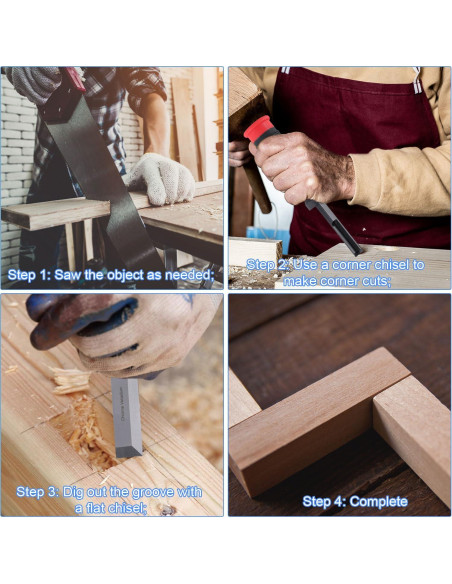 Step 1: Saw the object as needed;

Step 2: Use a corner chisel to make corner cuts;

Chrome Vanadium

Step 3: Dig out the groove with a flat chisel;

Step 4: Complete