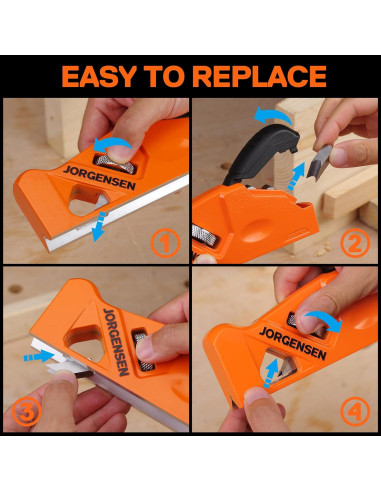 EASY TO REPLACE

JORGENSEN

1

2

JORGENSEN

3

JORGENSEN

4