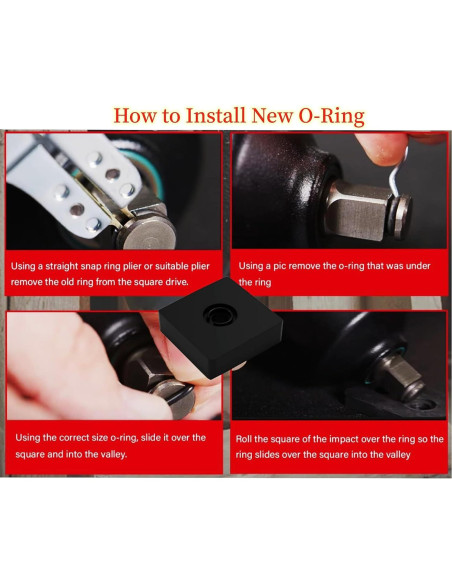 How to Install New O-Ring

Using a straight snap ring plier or suitable plier remove the old ring from the square drive.

Using a pic remove the o-ring that was under the ring

Using the correct size o-ring, slide it over the square and into the valley.

Roll the square of the impact over the ring so the ring slides over the square into the valley