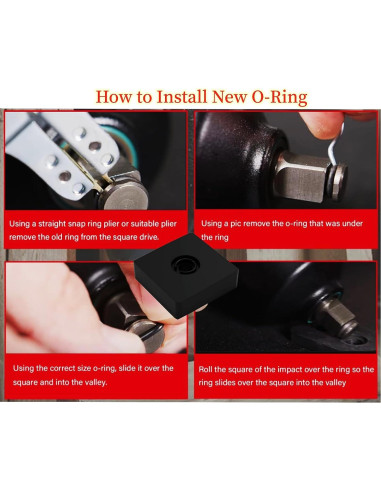 How to Install New O-Ring

Using a straight snap ring plier or suitable plier remove the old ring from the square drive.

Using a pic remove the o-ring that was under the ring

Using the correct size o-ring, slide it over the square and into the valley.

Roll the square of the impact over the ring so the ring slides over the square into the valley