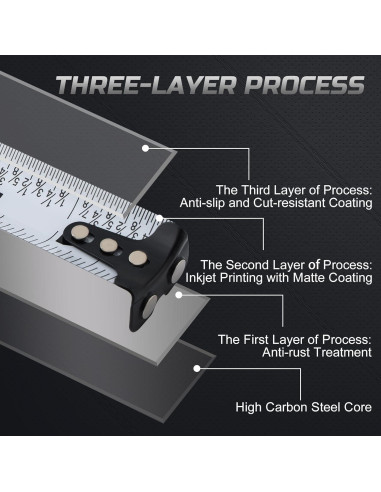 THREE-LAYER PROCESS

The Third Layer of Process: Anti-slip and Cut-resistant Coating

The Second Layer of Process: Inkjet Printing with Matte Coating

The First Layer of Process: Anti-rust Treatment

High Carbon Steel Core