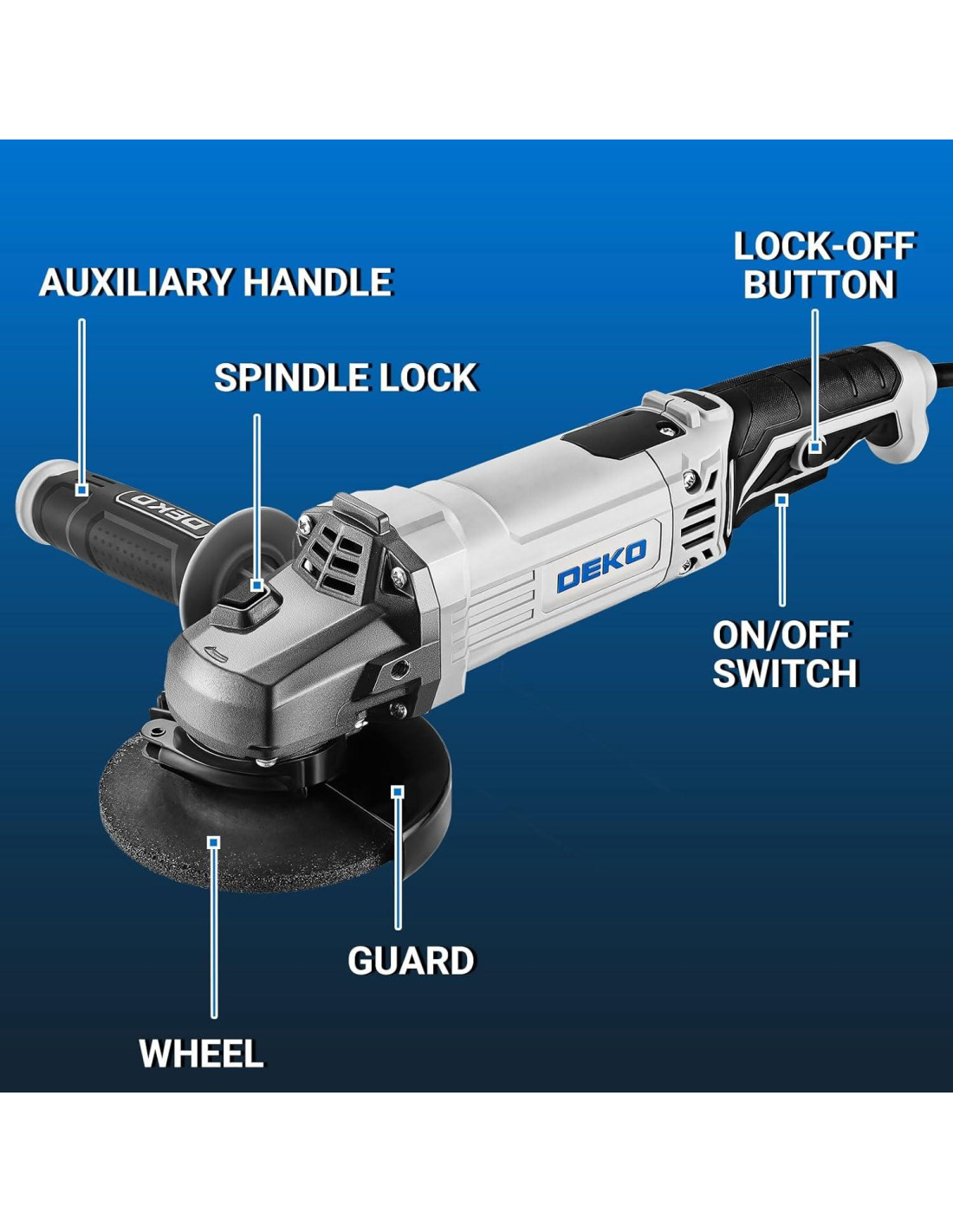 AUXILIARY HANDLE

LOCK-OFF BUTTON

SPINDLE LOCK

DEKO

DEKO

ON/OFF SWITCH

GUARD

WHEEL