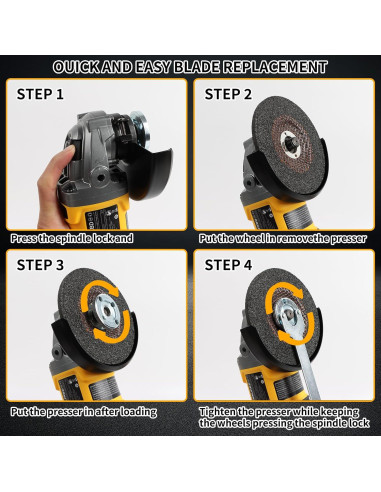 QUICK AND EASY BLADE REPLACEMENT

STEP 1

Press the spindle lock and

STEP 2

Put the wheel in removethe presser

STEP 3

Put the presser in after loading

STEP 4

Tighten the presser while keeping the wheels pressing the spindle lock