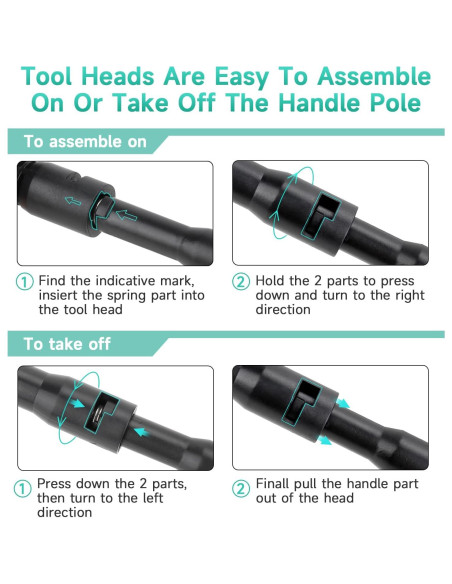 Tool Heads Are Easy To Assemble On Or Take Off The Handle Pole

To assemble on

① Find the indicative mark, insiert the spring part into the tool head

② Hold the 2 parts to press down and turn to the right direction

To take off

① Press down the 2 parts, then turn to the left direction

② Finall pull the handle part out of the head