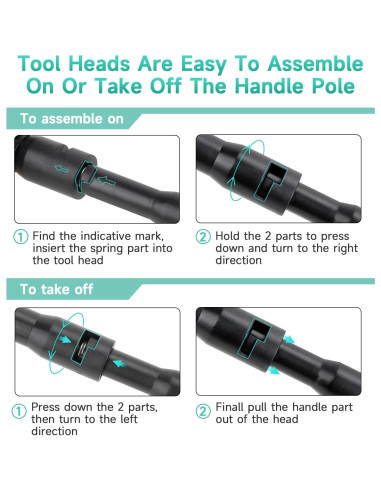 Tool Heads Are Easy To Assemble On Or Take Off The Handle Pole

To assemble on

① Find the indicative mark, insiert the spring part into the tool head

② Hold the 2 parts to press down and turn to the right direction

To take off

① Press down the 2 parts, then turn to the left direction

② Finall pull the handle part out of the head