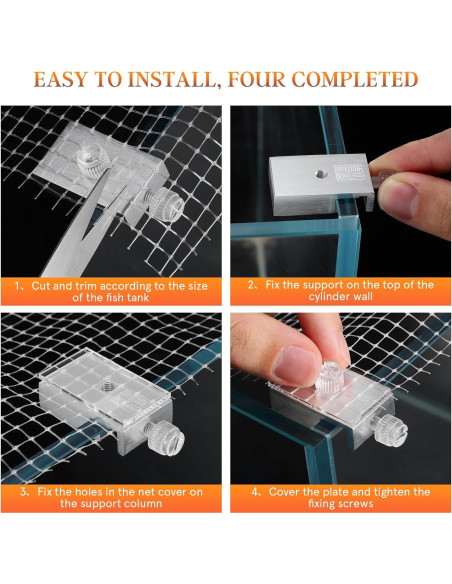 EASY TO INSTALL, FOUR COMPLETED

1、Cut and trim according to the size of the fish tank

2、Fix the support on the top of the cylinder wall

3、Fix the holes in the net cover on the support column

4、Cover the plate and tighten the fixing screws