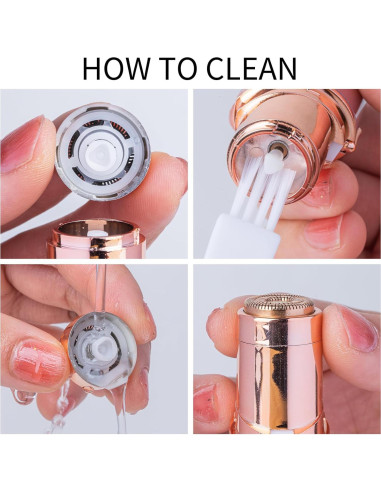 HOW TO CLEAN