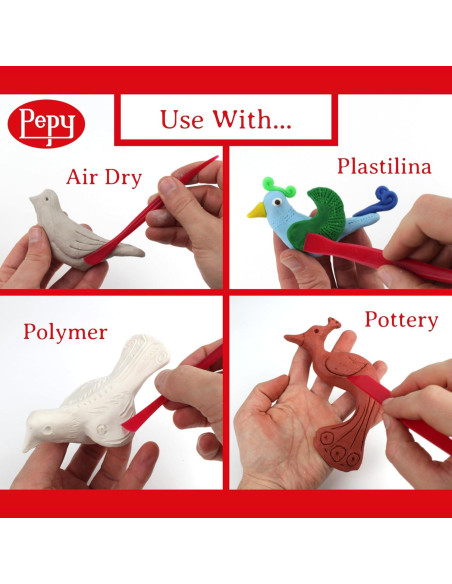 Pepy

Use With...

Air Dry

Plastilina

Polymer

Pottery