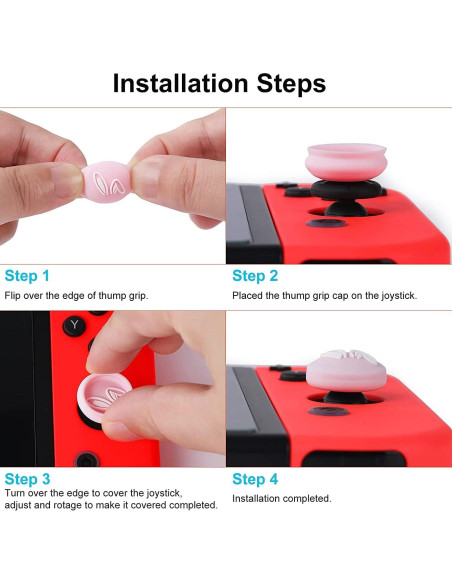 Installation Steps

Step 1
Flip over the edge of thump grip.

Step 2
Placed the thump grip cap on the joystick.

Y

Step 3
Turn over the edge to cover the joystick, adjust and rotage to make it covered completed.

Step 4
Installation completed.