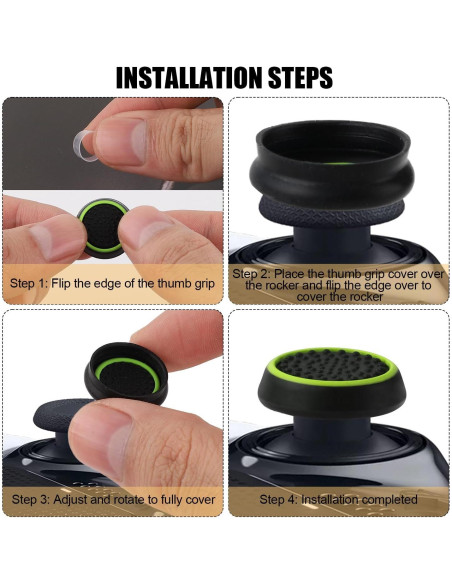 INSTALLATION STEPS

Step 1: Flip the edge of the thumb grip

Step 2: Place the thumb grip cover over the rocker and flip the edge over to cover the rocker

Step 3: Adjust and rotate to fully cover

Step 4: Installation completed