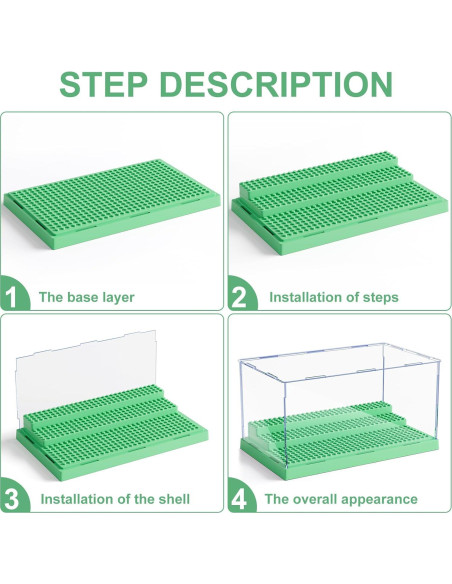 STEP DESCRIPTION

1 The base layer

2 Installation of steps

3 Installation of the shell

4 The overall appearance