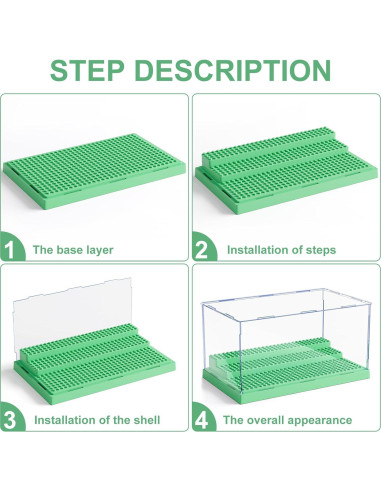 STEP DESCRIPTION

1 The base layer

2 Installation of steps

3 Installation of the shell

4 The overall appearance