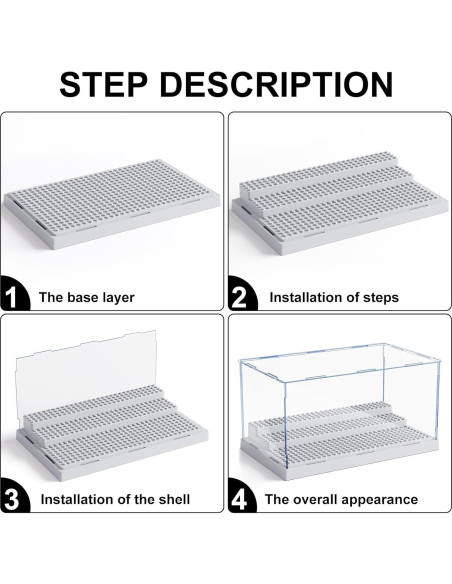 STEP DESCRIPTION

1 The base layer

2 Installation of steps

3 Installation of the shell

4 The overall appearance