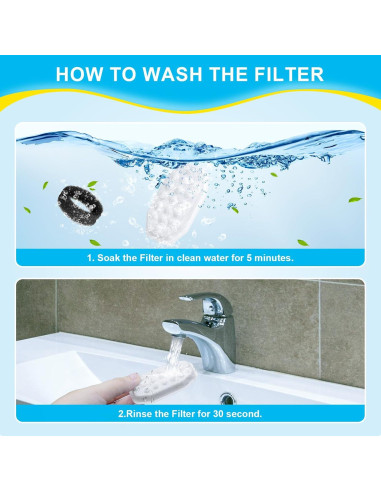 HOW TO WASH THE FILTER

1. Soak the Filter in clean water for 5 minutes.

2.Rinse the Filter for 30 second.