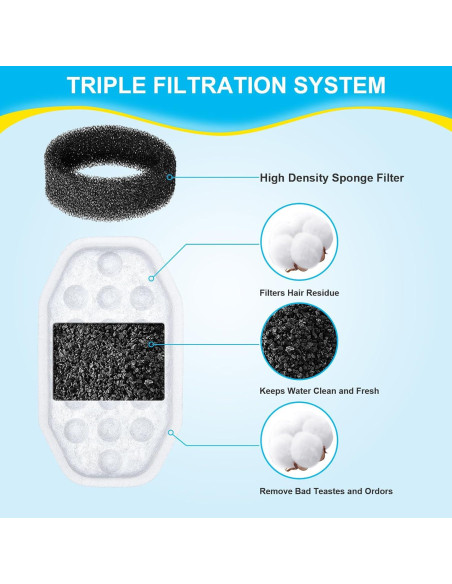 TRIPLE FILTRATION SYSTEM

High Density Sponge Filter

Filters Hair Residue

Keeps Water Clean and Fresh

Remove Bad Teastes and Ordors