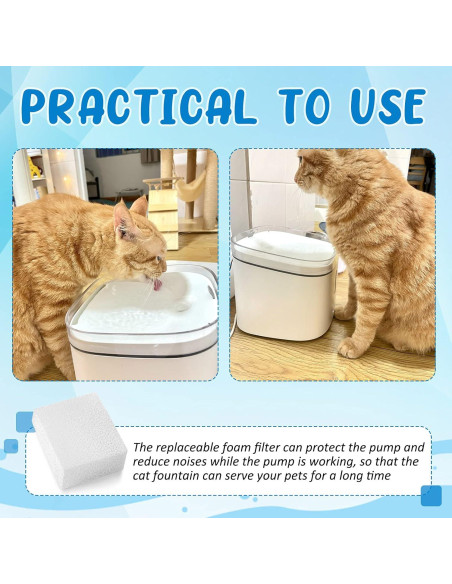 PRACTICAL TO USE

The replaceable foam filter can protect the pump and reduce noises while the pump is working, so that the cat fountain can serve your pets for a long time