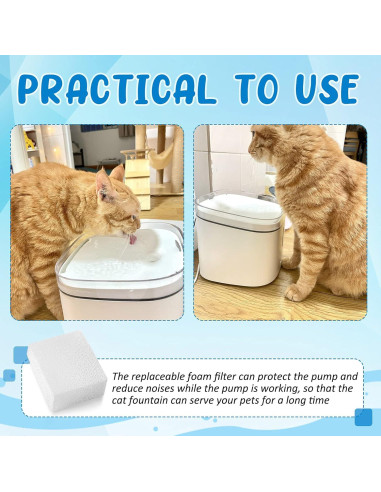 PRACTICAL TO USE

The replaceable foam filter can protect the pump and reduce noises while the pump is working, so that the cat fountain can serve your pets for a long time