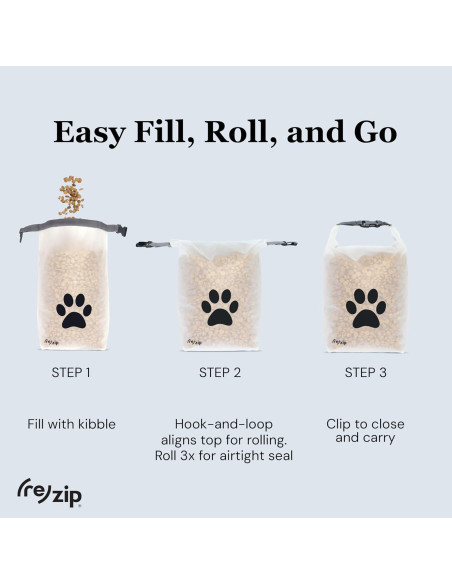 Easy Fill, Roll, and Go

(re)zip

(re)zip

(re)zip

STEP 1

Fill with kibble

STEP 2

Hook-and-loop aligns top for rolling. Roll 3x for airtight seal

STEP 3

Clip to close and carry

(re)zip