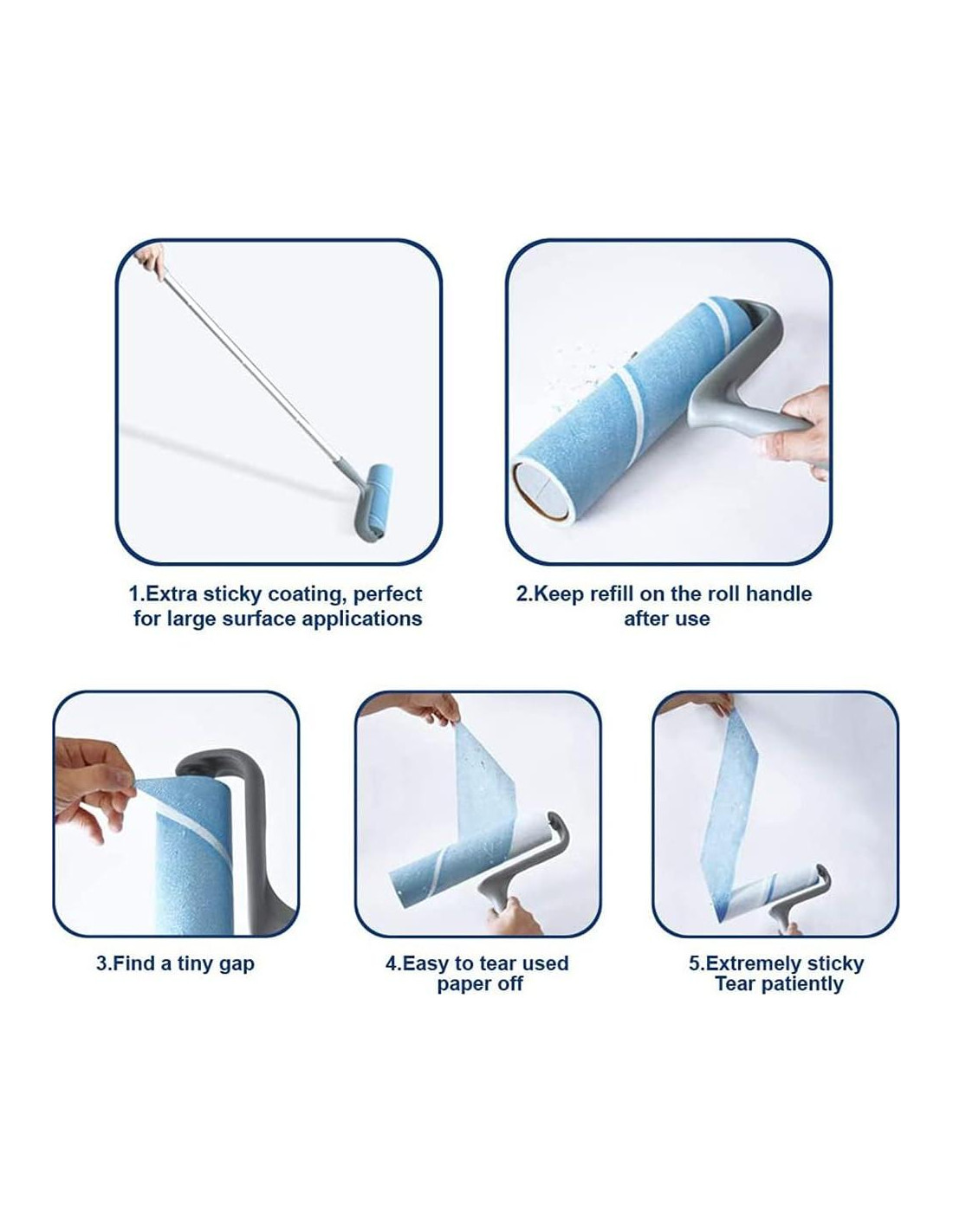 1.Extra sticky coating, perfect for large surface applications

2.Keep refill on the roll handle after use

3.Find a tiny gap

4.Easy to tear used paper off

5.Extremely sticky Tear patiently