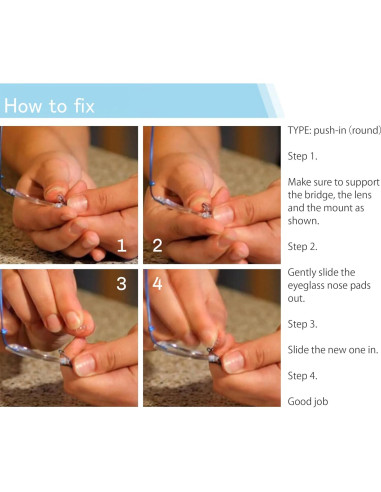 How to fix

1

2

3

4

TYPE: push-in (round)

Step 1.

Make sure to support the bridge, the lens and the mount as shown.

Step 2.

Gently slide the eyeglass nose pads out.

Step 3.

Slide the new one in.

Step 4.

Good job