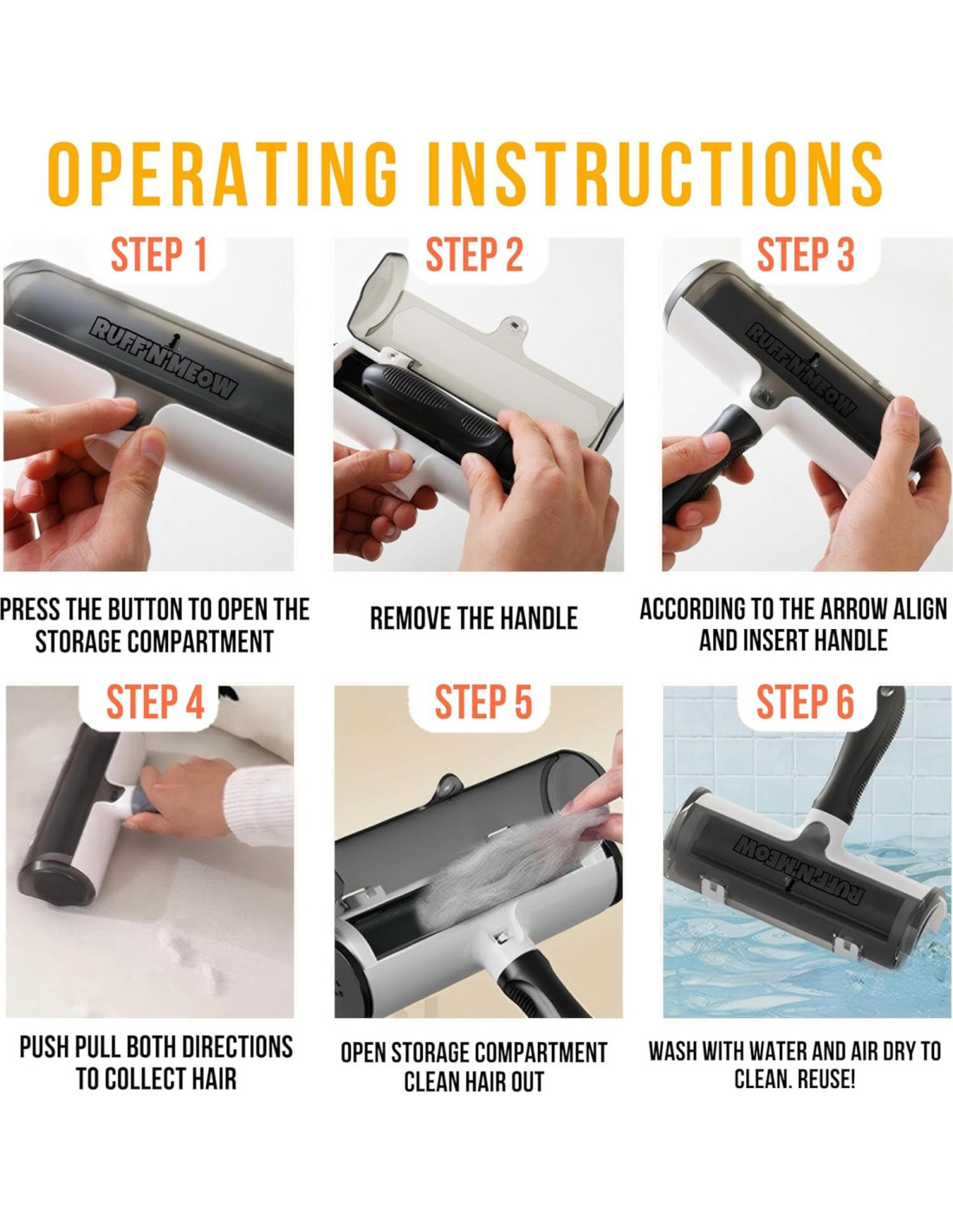 OPERATING INSTRUCTIONS

STEP 1

RUFF'N'MEOW

PRESS THE BUTTON TO OPEN THE STORAGE COMPARTMENT

STEP 2

REMOVE THE HANDLE

STEP 3

RUFF'N'MEOW

ACCORDING TO THE ARROW ALIGN AND INSERT HANDLE

STEP 4

PUSH PULL BOTH DIRECTIONS TO COLLECT HAIR

STEP 5

OPEN STORAGE COMPARTMENT CLEAN HAIR OUT

STEP 6

RUFF'N'MEOW

WASH WITH WATER AND AIR DRY TO CLEAN. REUSE!