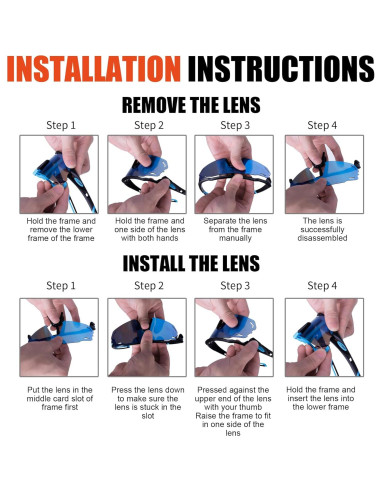 INSTALLATION INSTRUCTIONS

REMOVE THE LENS

Step 1

Hold the frame and remove the lower frame of the frame

Step 2

Hold the frame and one side of the lens with both hands

Step 3

Separate the lens from the frame manually

Step 4

The lens is successfully disassembled

INSTALL THE LENS

Step 1

Put the lens in the middle card slot of frame first

Step 2

Press the lens down to make sure the lens is stuck in the slot

Step 3

Pressed against the upper end of the lens with your thumb Raise the frame to fit in one side of the lens

Step 4

Hold the frame and insert the lens into the lower frame