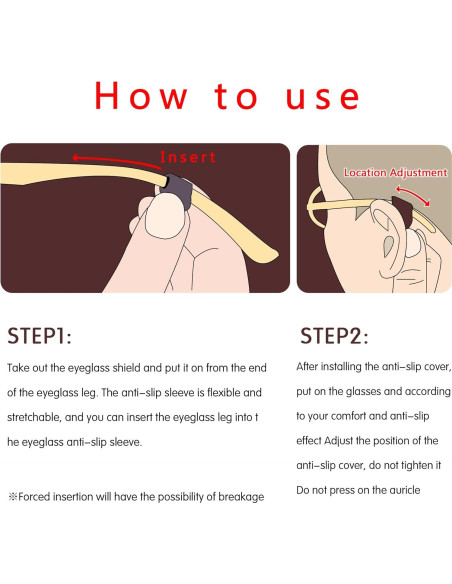 How to use

Insert

Location Adjustment

STEP1:

Take out the eyeglass shield and put it on from the end of the eyeglass leg. The anti-slip sleeve is flexible and stretchable, and you can insert the eyeglass leg into t he eyeglass anti-slip sleeve.

※Forced insertion will have the possibility of breakage

STEP2:

After installing the anti-slip cover, put on the glasses and according to your comfort and anti-slip effect Adjust the position of the anti-slip cover, do not tighten it Do not press on the auricle