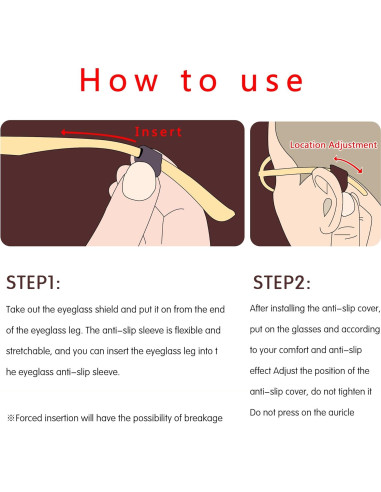 How to use

Insert

Location Adjustment

STEP1:

Take out the eyeglass shield and put it on from the end of the eyeglass leg. The anti-slip sleeve is flexible and stretchable, and you can insert the eyeglass leg into t he eyeglass anti-slip sleeve.

※Forced insertion will have the possibility of breakage

STEP2:

After installing the anti-slip cover, put on the glasses and according to your comfort and anti-slip effect Adjust the position of the anti-slip cover, do not tighten it Do not press on the auricle