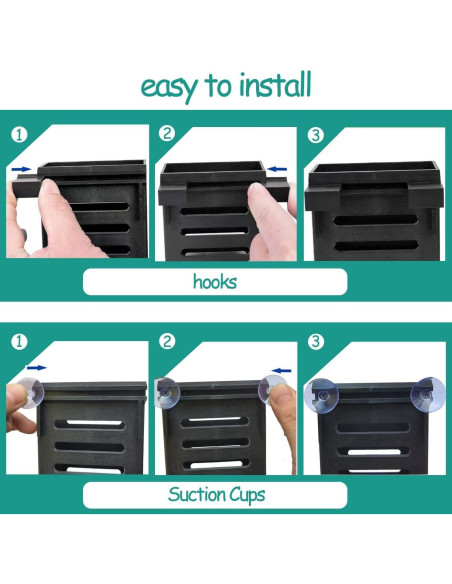 easy to install

1

2

3

hooks

1

2

3

Suction Cups