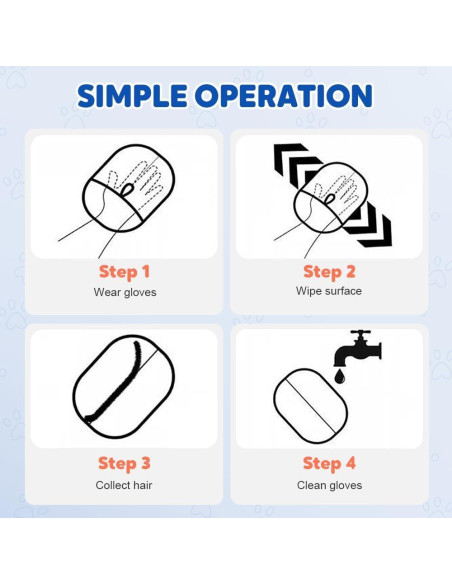 SIMPLE OPERATION

Step 1
Wear gloves

Step 2
Wipe surface

Step 3
Collect hair

Step 4
Clean gloves