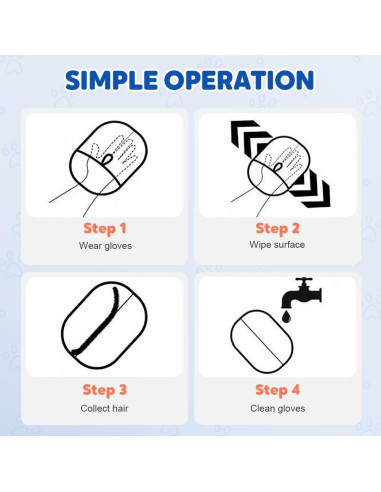 SIMPLE OPERATION

Step 1
Wear gloves

Step 2
Wipe surface

Step 3
Collect hair

Step 4
Clean gloves