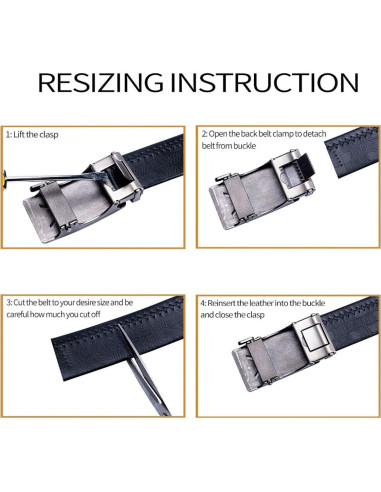 RESIZING INSTRUCTION

1: Lift the clasp

2: Open the back belt clamp to detach belt from buckle

3: Cut the belt to your desire size and be careful how much you cut off

4: Reinsert the leather into the buckle and close the clasp