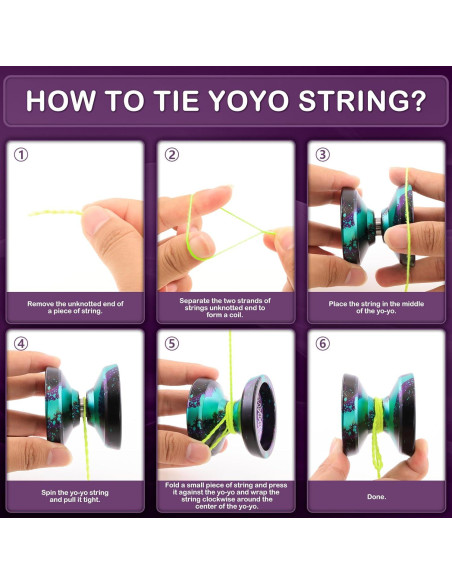 HOW TO TIE YOYO STRING?

①

Remove the unknotted end of a piece of string.

②

Separate the two strands of strings unknotted end to form a coil.

③

Place the string in the middle of the yo-yo.

④

Spin the yo-yo string and pull it tight.

⑤

Fold a small piece of string and press it against the yo-yo and wrap the string clockwise around the center of the yo-yo.

⑥

Done.