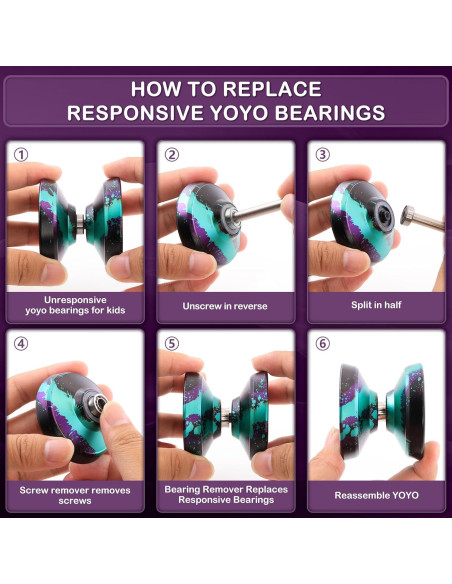 HOW TO REPLACE RESPONSIVE YOYO BEARINGS

①
Unresponsive yoyo bearings for kids

②
Unscrew in reverse

③
Split in half

④
Screw remover removes screws

⑤
Bearing Remover Replaces Responsive Bearings

⑥
Reassemble YOYO