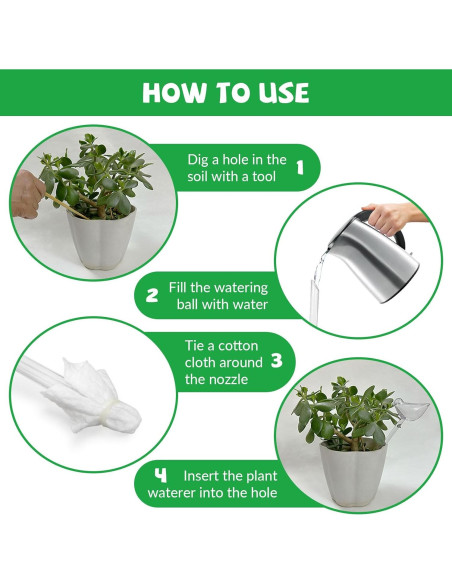 HOW TO USE

Dig a hole in the soil with a tool 1

2 Fill the watering ball with water

Tie a cotton cloth around the nozzle 3

4 Insert the plant waterer into the hole