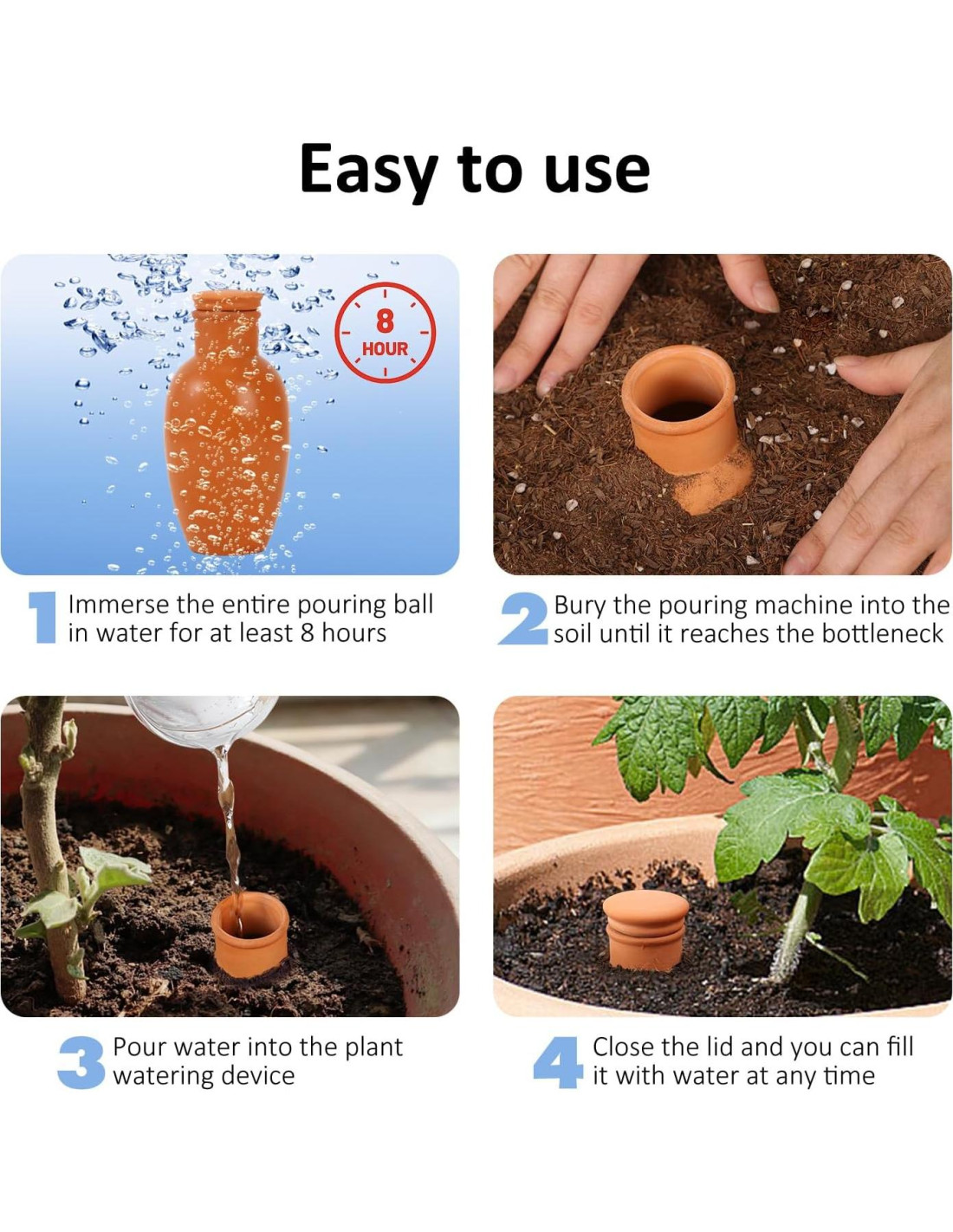 Easy to use

8
HOUR

1 Immerse the entire pouring ball in water for at least 8 hours

2 Bury the pouring machine into the soil until it reaches the bottleneck

3 Pour water into the plant watering device

4 Close the lid and you can fill it with water at any time