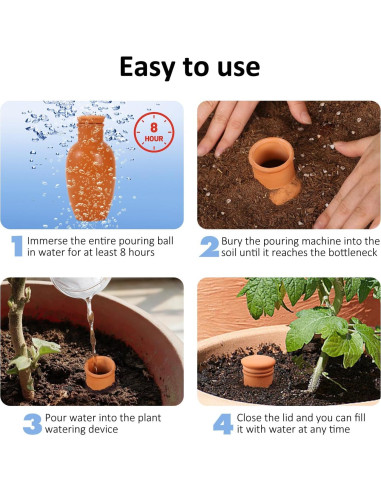 Easy to use

8 HOUR

1 Immerse the entire pouring ball in water for at least 8 hours

2 Bury the pouring machine into the soil until it reaches the bottleneck

3 Pour water into the plant watering device

4 Close the lid and you can fill it with water at any time