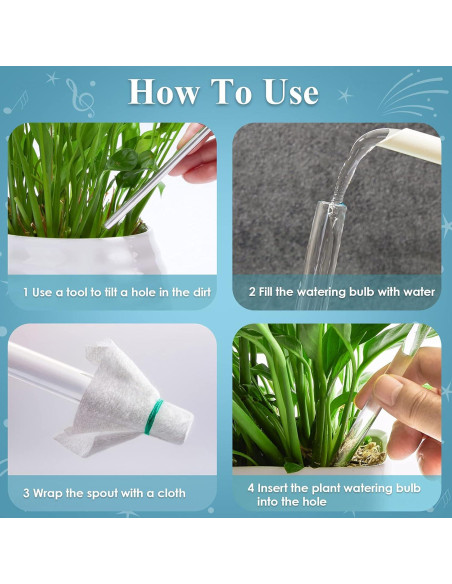 How To Use

1 Use a tool to tilt a hole in the dirt

2 Fill the watering bulb with water

3 Wrap the spout with a cloth

4 Insert the plant watering bulb into the hole