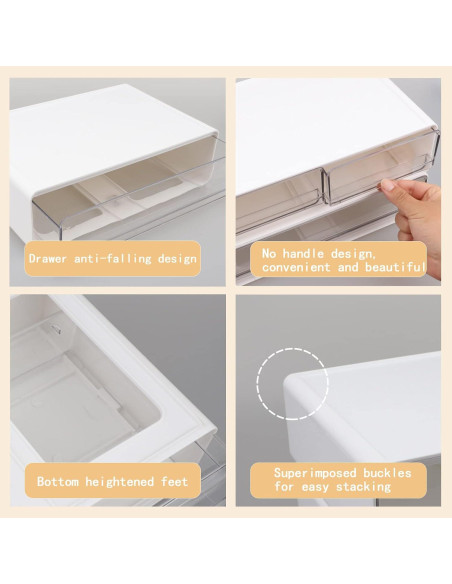 Drawer anti-falling design

No handle design, convenient and beautiful

Bottom heightened feet

Superimposed buckles for easy stacking