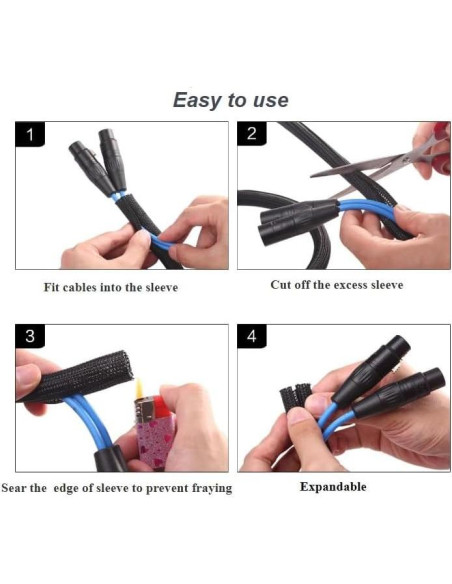 Easy to use

1

Fit cables into the sleeve

2

Cut off the excess sleeve

3

Sear the  edge of sleeve to prevent fraying

4

Expandable