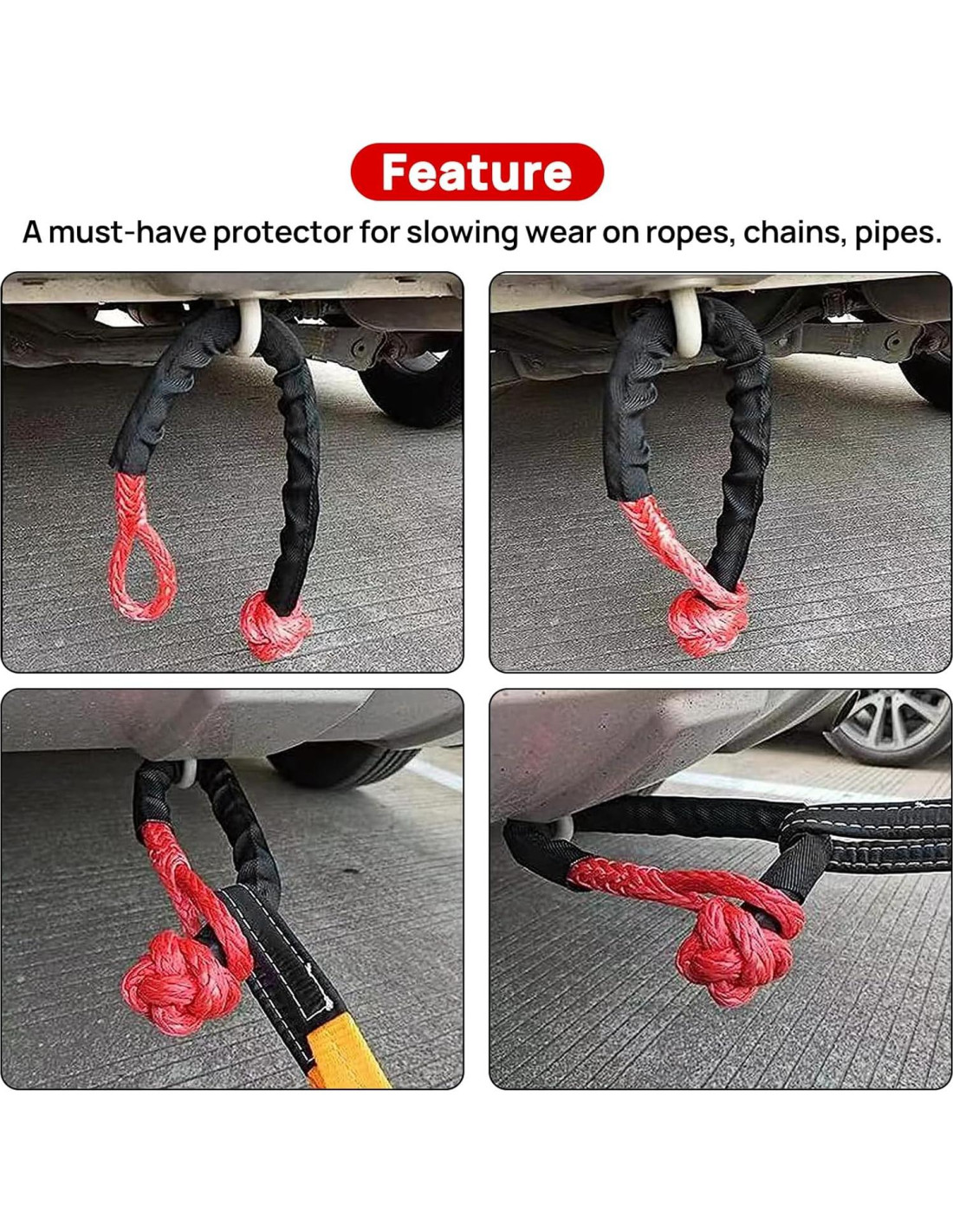 Feature

A must-have protector for slowing wear on ropes, chains, pipes.